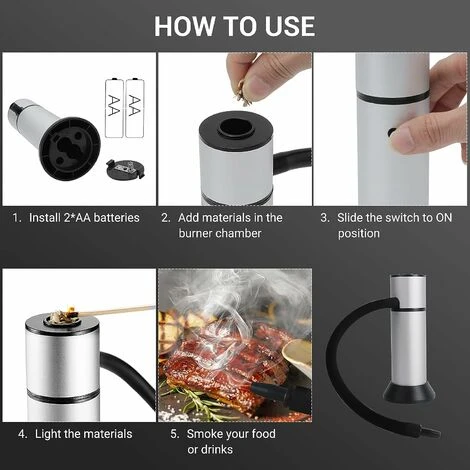 HOW TO USE

AA AA

1. Install 2*AA batteries

2. Add materials in the burner chamber

3. Slide the switch to ON position

4. Light the materials

5. Smoke your food or drinks