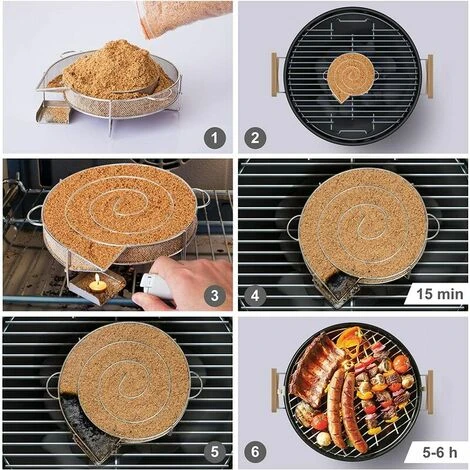 1

2

3

4

15 min

5

6

5-6 h