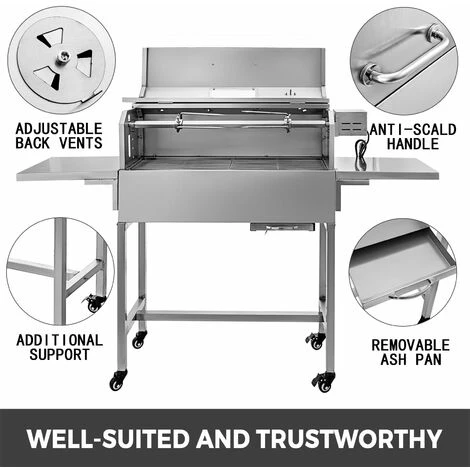 ADJUSTABLE BACK VENTS

ANTI-SCALD HANDLE

ADDITIONAL SUPPORT

REMOVABLE ASH PAN

WELL-SUITED AND TRUSTWORTHY